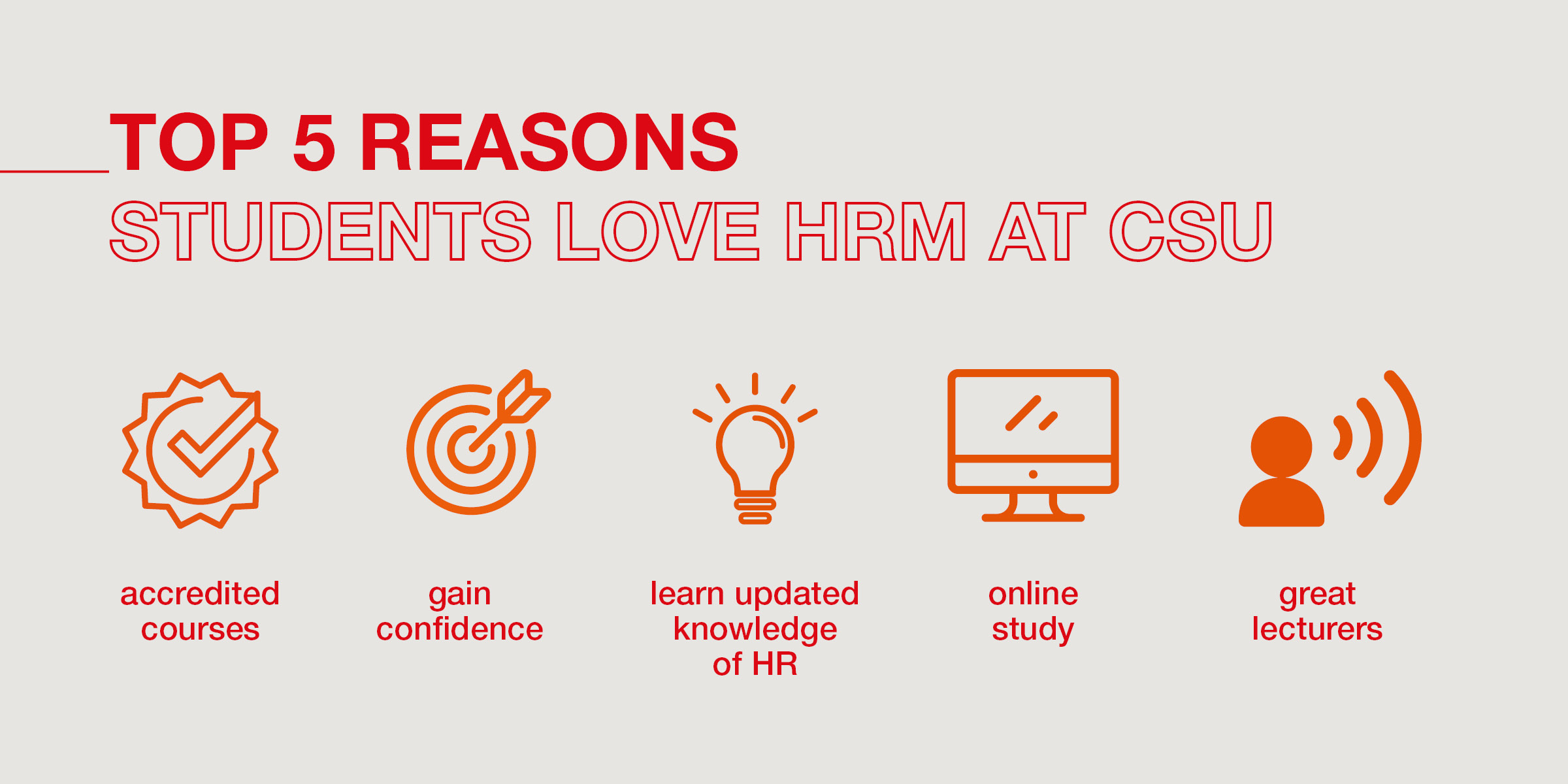 TOP 5 REASONS
STUDENTS LOVE HRM AT CSU

accredited courses

gain confidence

learn updated knowledge of HR

online study

great lecturers