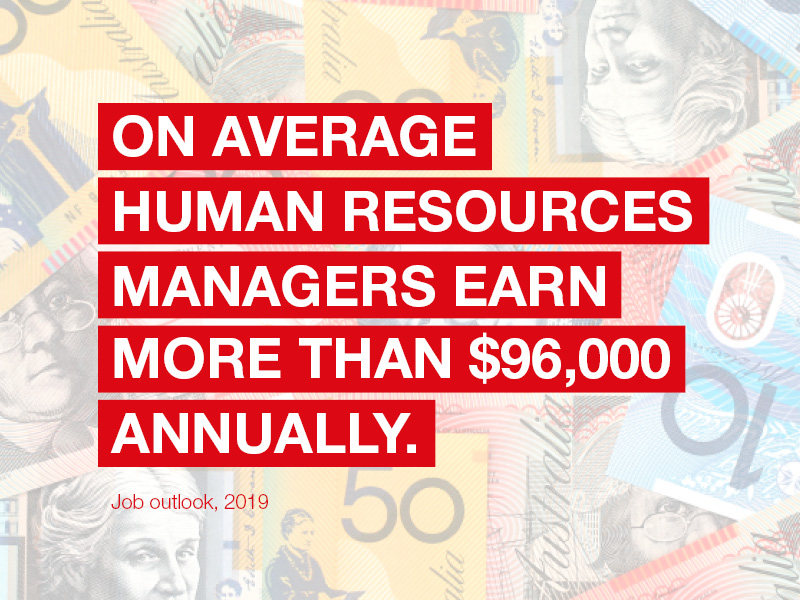 ON AVERAGE HUMAN RESOURCES MANAGERS EARN MORE THAN $96,000 ANNUALLY.

Job outlook, 2019