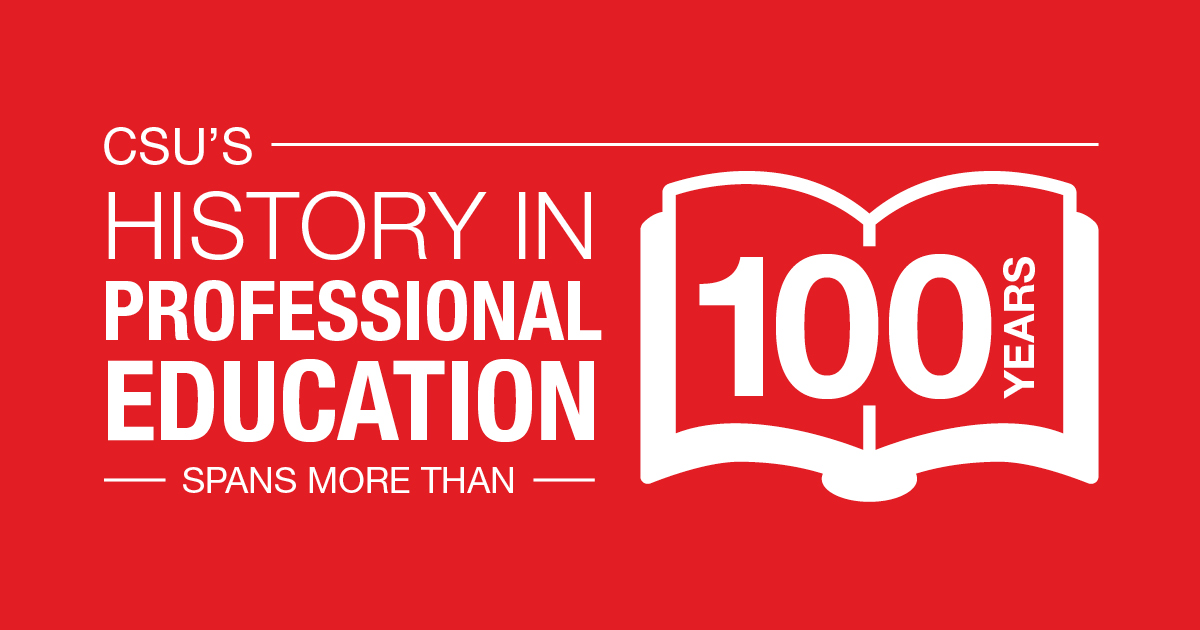 CSU'S
HISTORY IN
PROFESSIONAL
EDUCATION
SPANS MORE THAN

100
YEARS