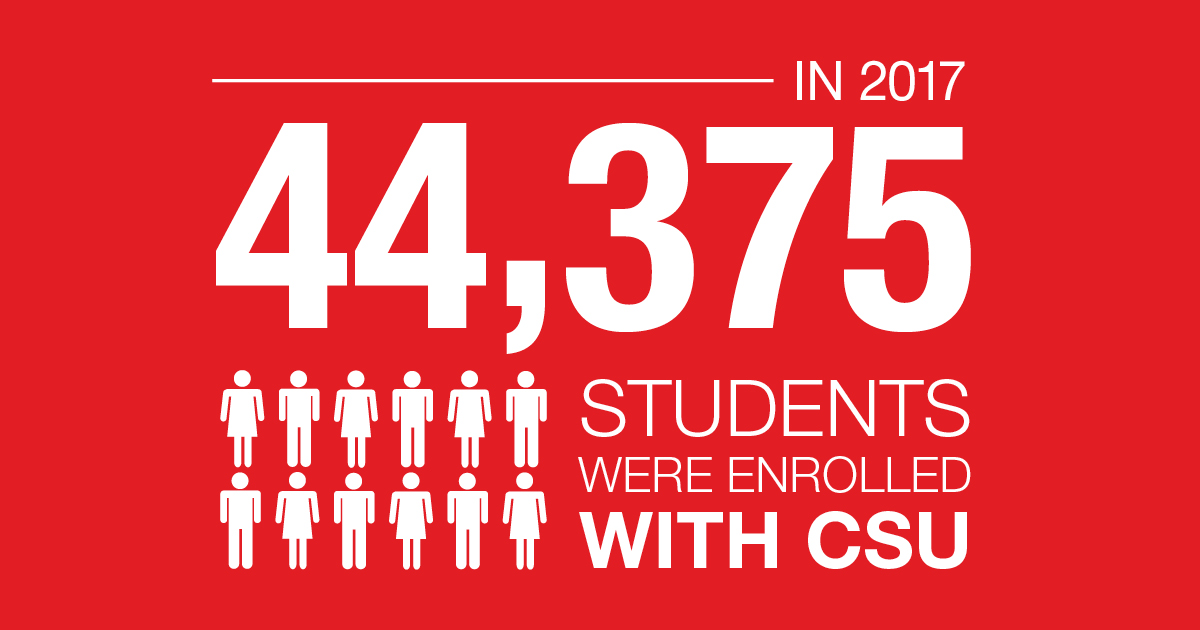 IN 2017

44,375

STUDENTS
WERE ENROLLED
WITH CSU