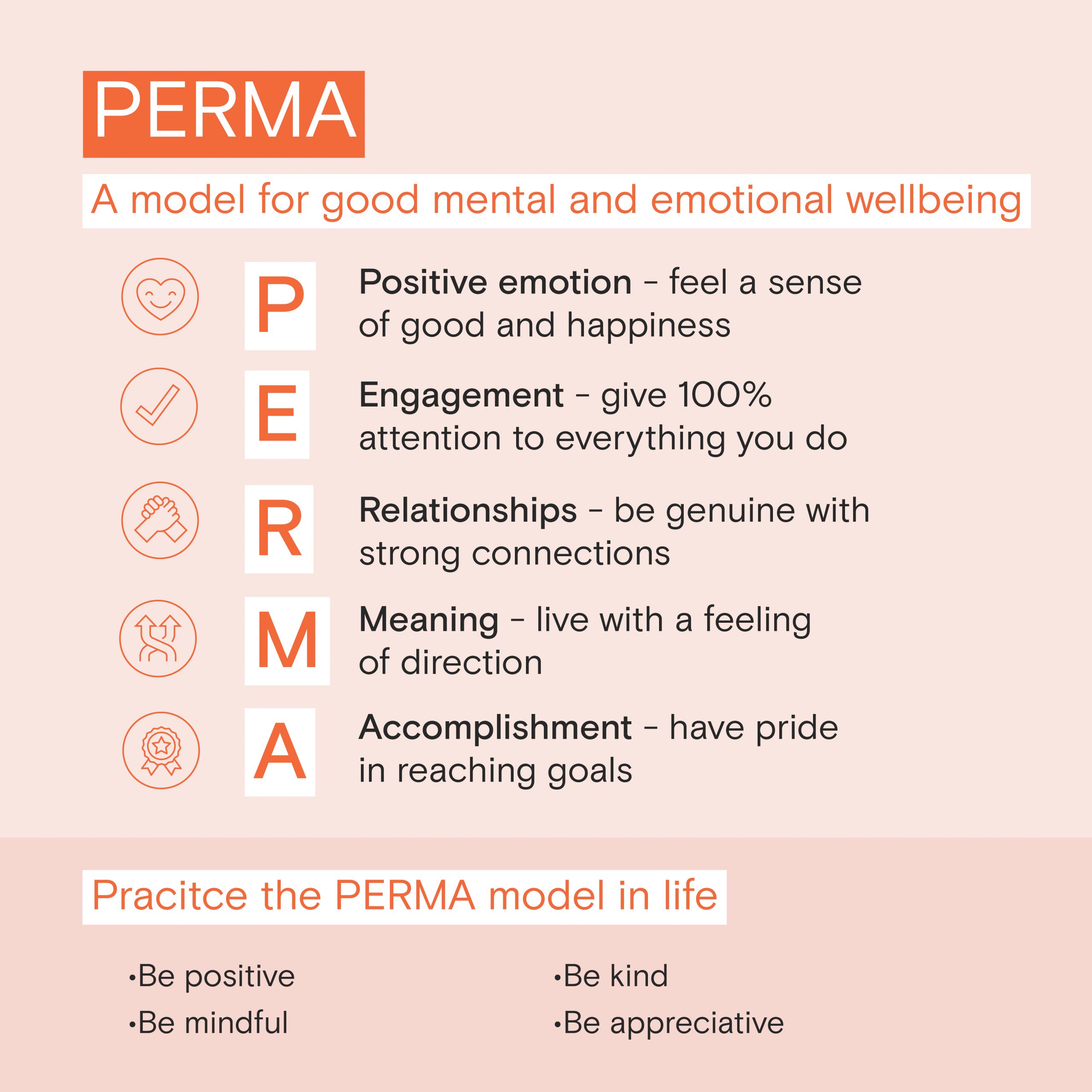 PERMA

A model for good mental and emotional wellbeing

P Positive emotion - feel a sense of good and happiness

E Engagement - give 100% attention to everything you do

R Relationships - be genuine with strong connections

M Meaning - live with a feeling of direction

A Accomplishment - have pride in reaching goals

Pracitce the PERMA model in life

•Be positive
•Be mindful

•Be kind
•Be appreciative