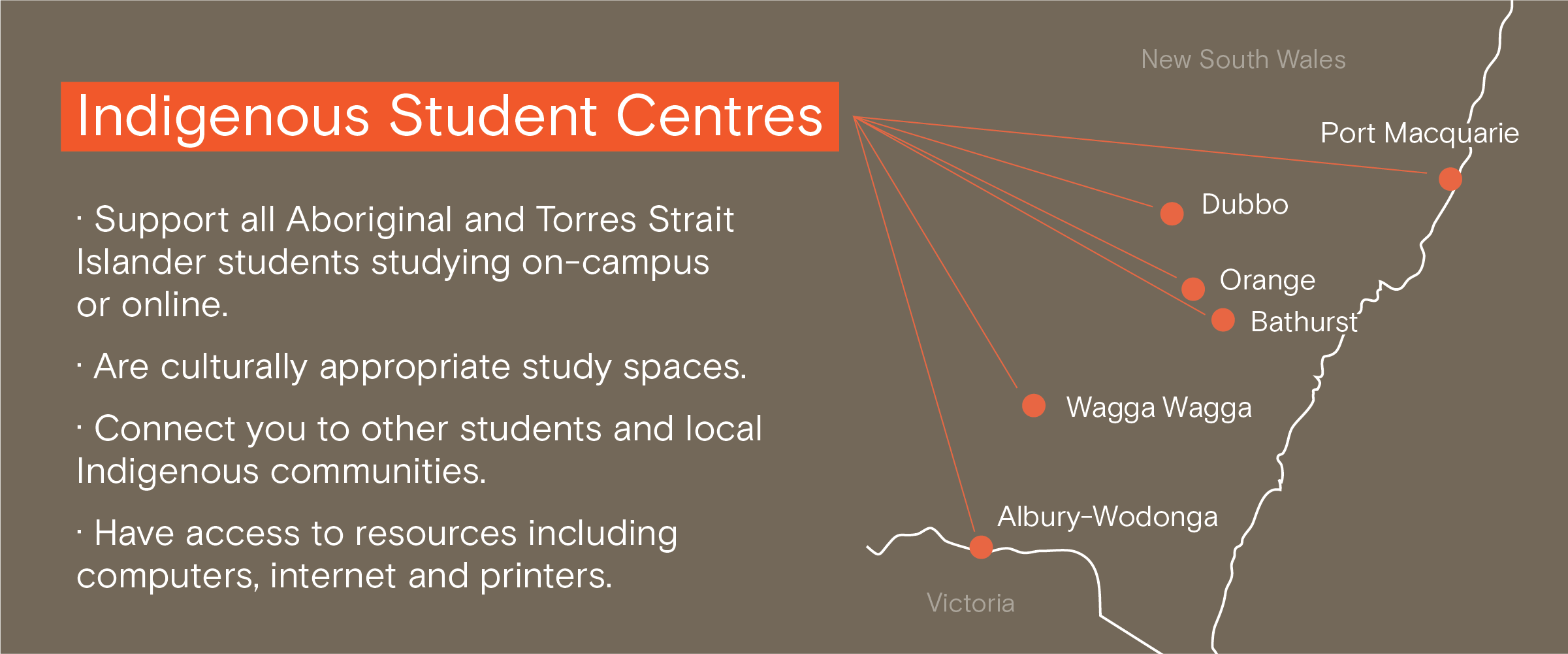 Indigenous Student Centres

· Support all Aboriginal and Torres Strait Islander students studying on-campus or online.

· Are culturally appropriate study spaces.

· Connect you to other students and local Indigenous communities.

· Have access to resources including computers, internet and printers.

New South Wales

Port Macquarie

Dubbo

Orange

Bathurst

Wagga Wagga

Albury-Wodonga

Victoria