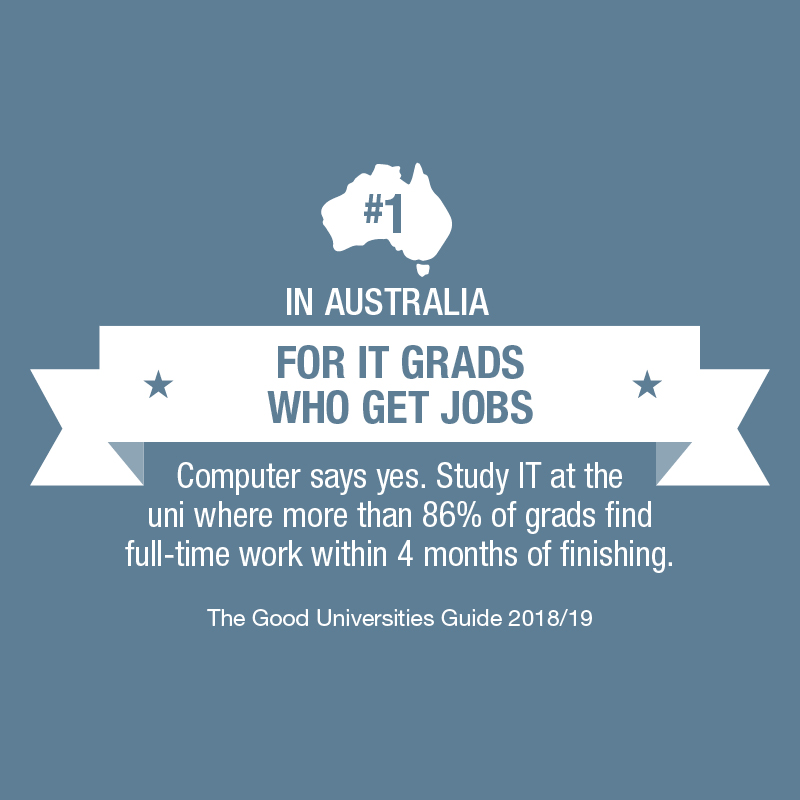 #1

IN AUSTRALIA

FOR IT GRADS WHO GET JOBS

Computer says yes. Study IT at the uni where more than 86% of grads find full-time work within 4 months of finishing.

The Good Universities Guide 2018/19